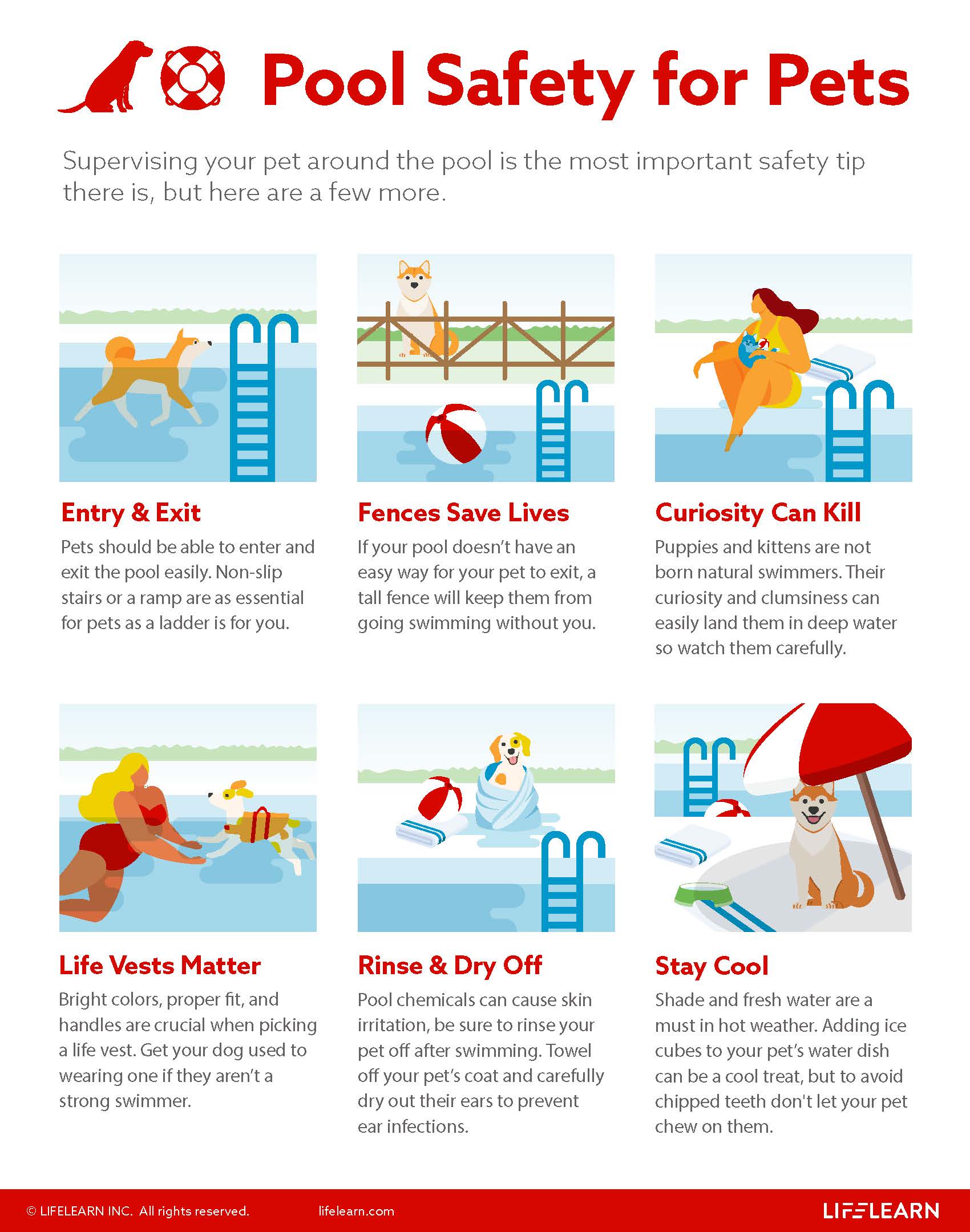 Pool Safety for Pets

Supervising your pet around the pool is the most important safety tip there is, but here are a few more.

Entry & Exit

Pets should be able to enter and exit the pool easily. Non-slip stairs or a ramp are as essential for pets as a ladder is for you.

Fences Save Lives

If your pool doesn't have an easy way for your pet to exit, a tall fence will keep them from going swimming without you.

Curiosity Can Kill

Puppies and kittens are not born natural swimmers. Their curiosity and clumsiness can easily land them in deep water so watch them carefully.

Life Vests Matter

Bright colors, proper fit, and handles are crucial when picking a life vest. Get your dog used to wearing one if they aren't a strong swimmer.

Rinse & Dry Off

Pool chemicals can cause skin irritation, be sure to rinse your pet off after swimming. Towel off your pet's coat and carefully dry out their ears to prevent ear infections.

Stay Cool

Shade and fresh water are a must in hot weather. Adding ice cubes to your pet's water dish can be a cool treat, but to avoid chipped teeth don't let your pet chew on them.

© LIFELEARN INC. All rights reserved. lifelearn.com LIFELEARN